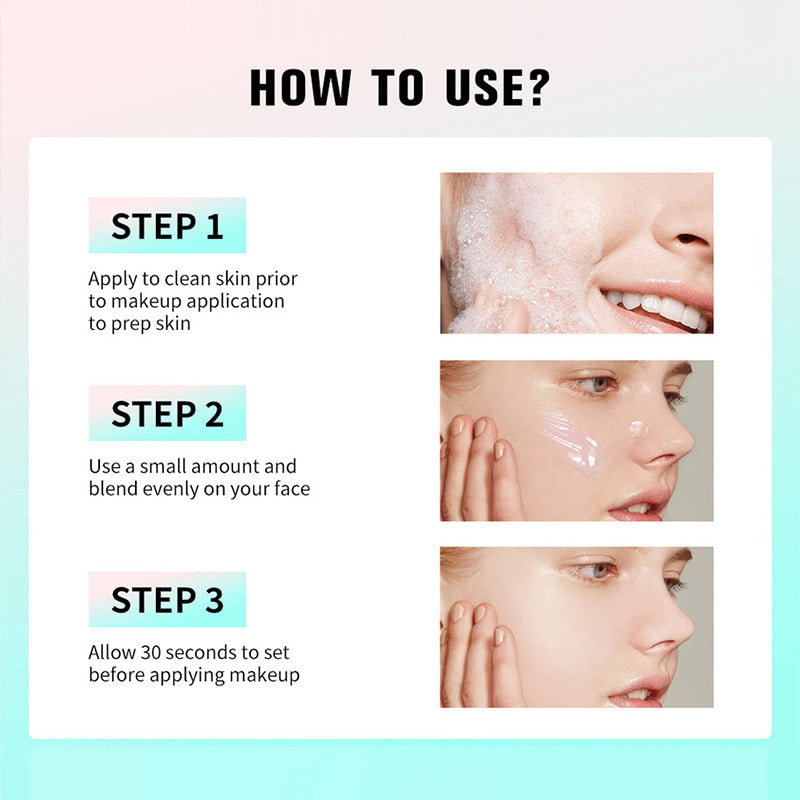 HOW TO USE?

STEP 1

Apply to clean skin prior to makeup application to prep skin

STEP 2

Use a small amount and blend evenly on your face

STEP 3

Allow 30 seconds to set before applying makeup