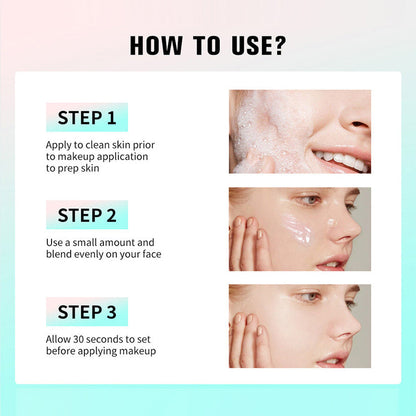 HOW TO USE?

STEP 1

Apply to clean skin prior to makeup application to prep skin

STEP 2

Use a small amount and blend evenly on your face

STEP 3

Allow 30 seconds to set before applying makeup