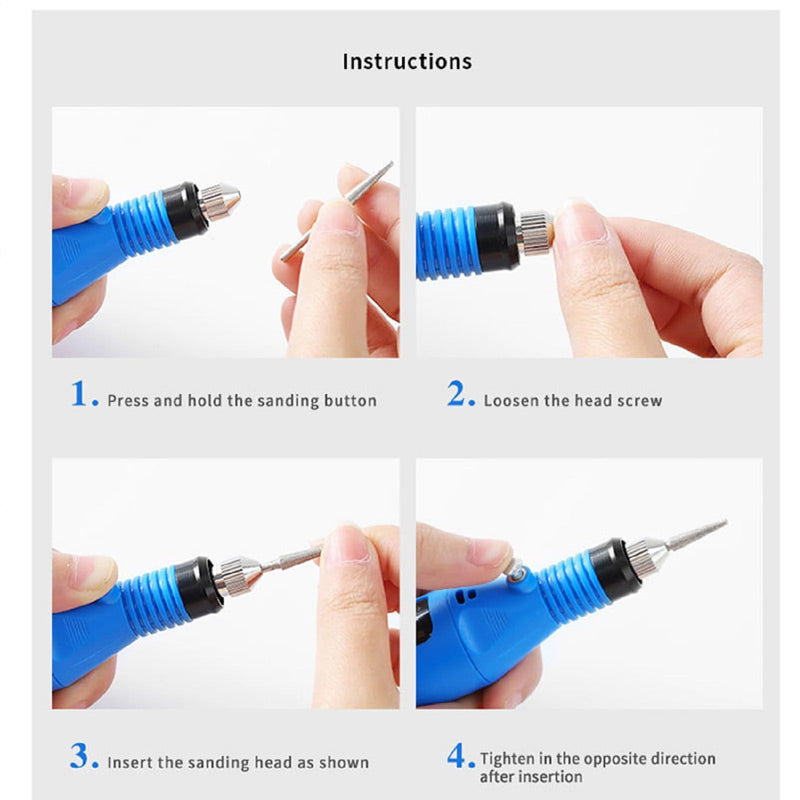 Instructions

1. Press and hold the sanding button

2. Loosen the head screw

3. Insert the sanding head as shown

4. Tighten in the opposite direction after insertion