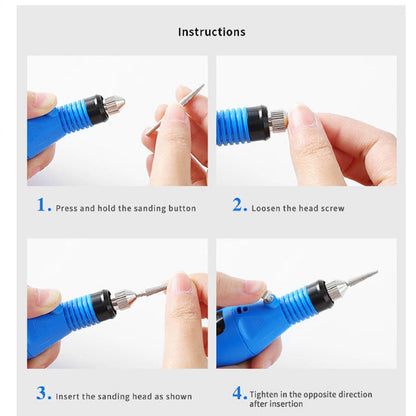 Instructions

1. Press and hold the sanding button

2. Loosen the head screw

3. Insert the sanding head as shown

4. Tighten in the opposite direction after insertion