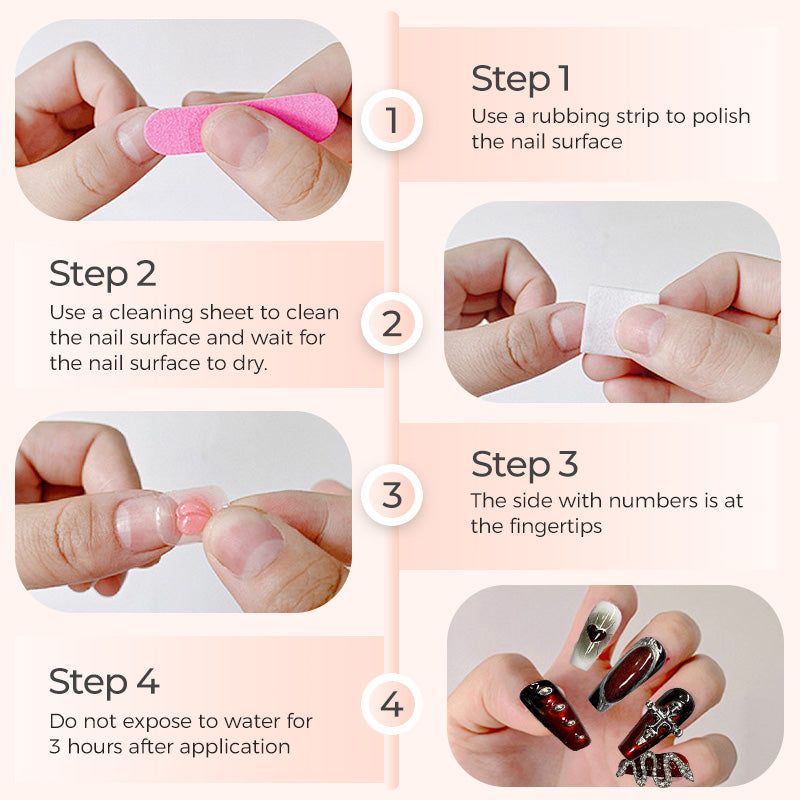 1

Step 1
Use a rubbing strip to polish the nail surface

Step 2
Use a cleaning sheet to clean the nail surface and wait for the nail surface to dry.

2

3

Step 3
The side with numbers is at the fingertips

Step 4
Do not expose to water for 3 hours after application

4