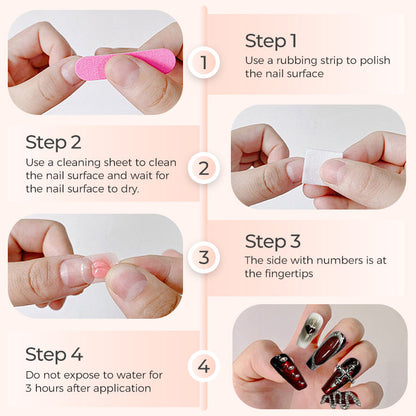 1

Step 1
Use a rubbing strip to polish the nail surface

Step 2
Use a cleaning sheet to clean the nail surface and wait for the nail surface to dry.

2

3

Step 3
The side with numbers is at the fingertips

Step 4
Do not expose to water for 3 hours after application

4