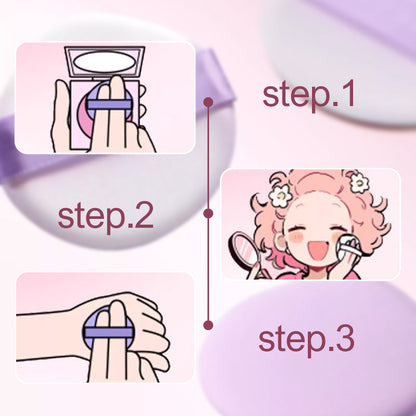 step.1

step.2

step.3